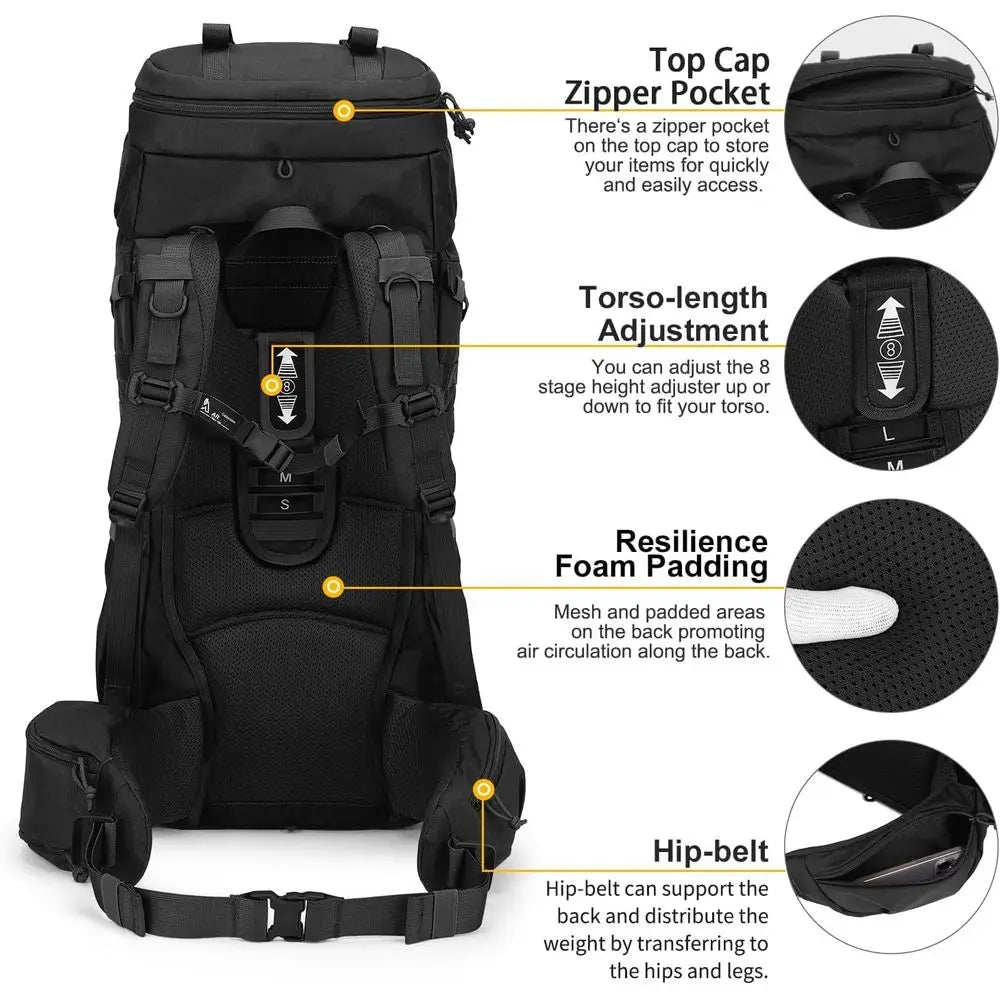 Top Cap Zipper Pocket

There's a zipper pocket on the top cap to store your items for quickly and easily access.

Torso-length Adjustment

You can adjust the 8 stage height adjuster up or down to fit your torso.

Resilience Foam Padding

Mesh and padded areas on the back promoting air circulation along the back.

Hip-belt

Hip-belt can support the back and distribute the weight by transferring to the hips and legs.

8

M

S

8

L

M