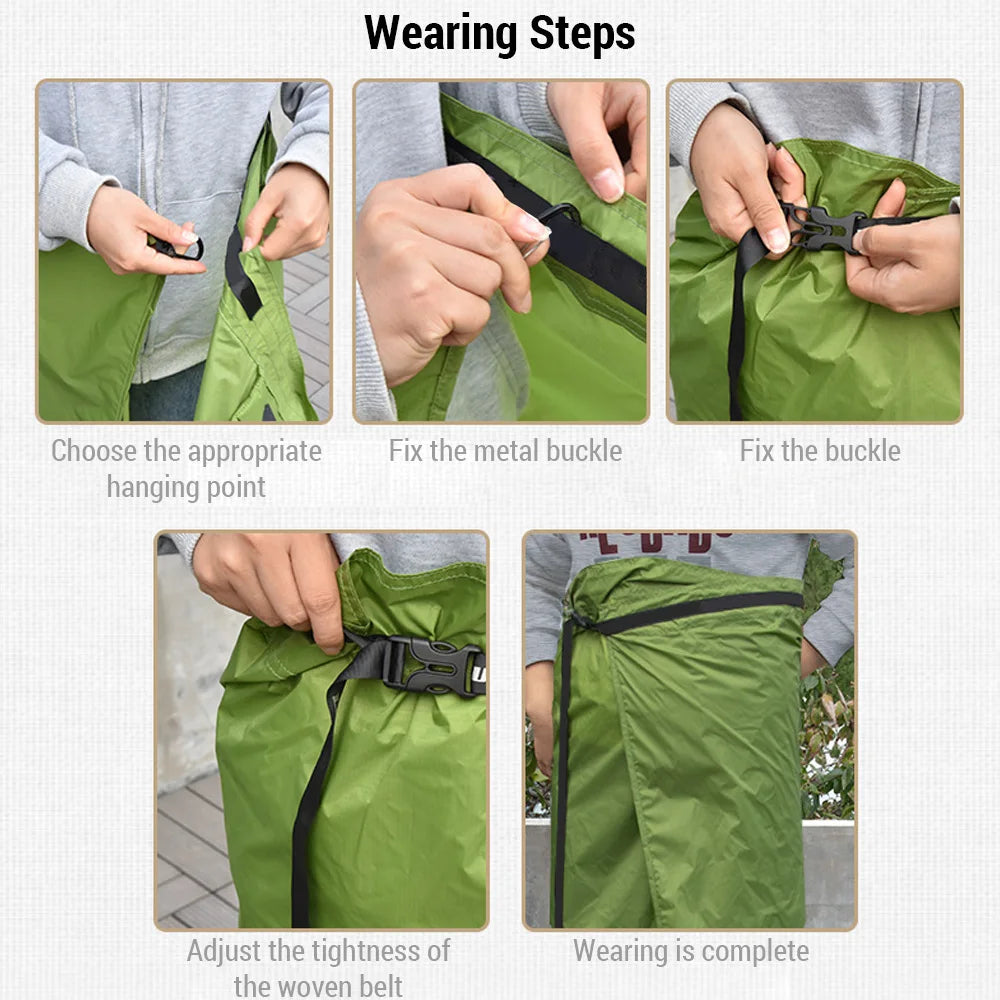 Wearing Steps

Choose the appropriate hanging point

Fix the metal buckle

Fix the buckle

Adjust the tightness of the woven belt

Wearing is complete